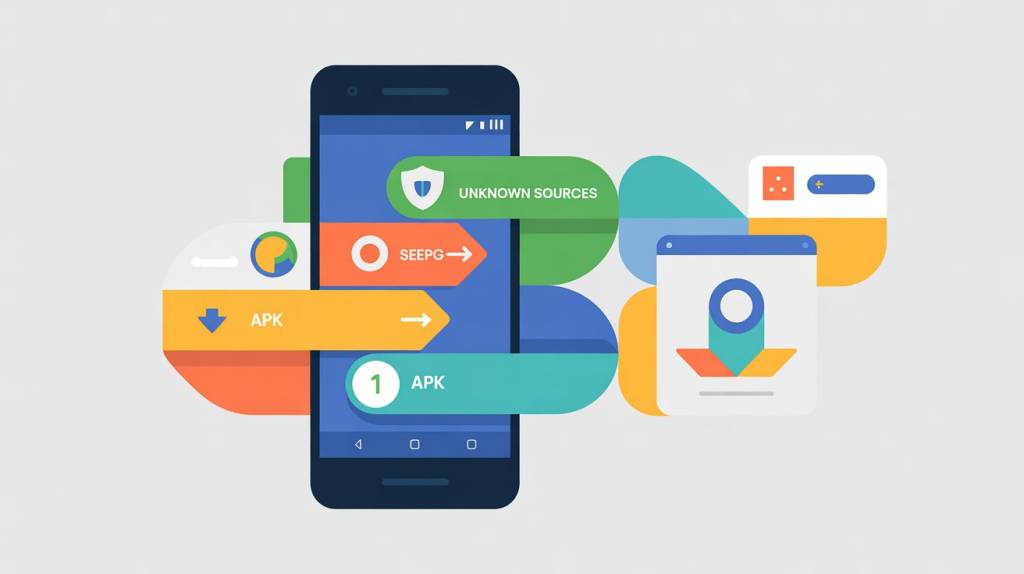 UNKNOWN SOURCES

SEEPG

APK

1 APK